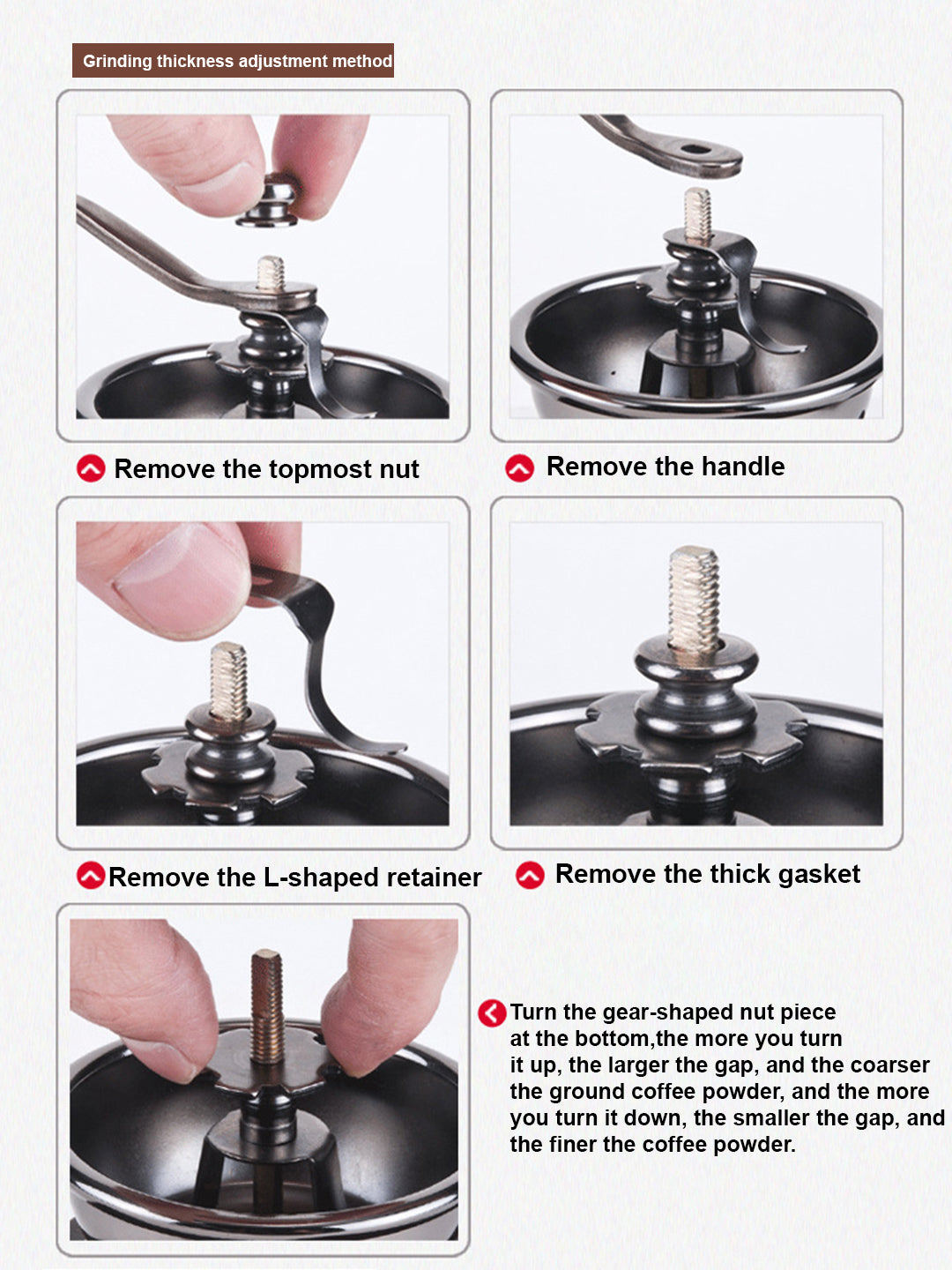 Grinding thickness adjustment method

Remove the topmost nut

Remove the handle

Remove the L-shaped retainer

Remove the thick gasket

Turn the gear-shaped nut piece at the bottom,the more you turn it up, the larger the gap, and the coarser the ground coffee powder, and the more you turn it down, the smaller the gap, and the finer the coffee powder.