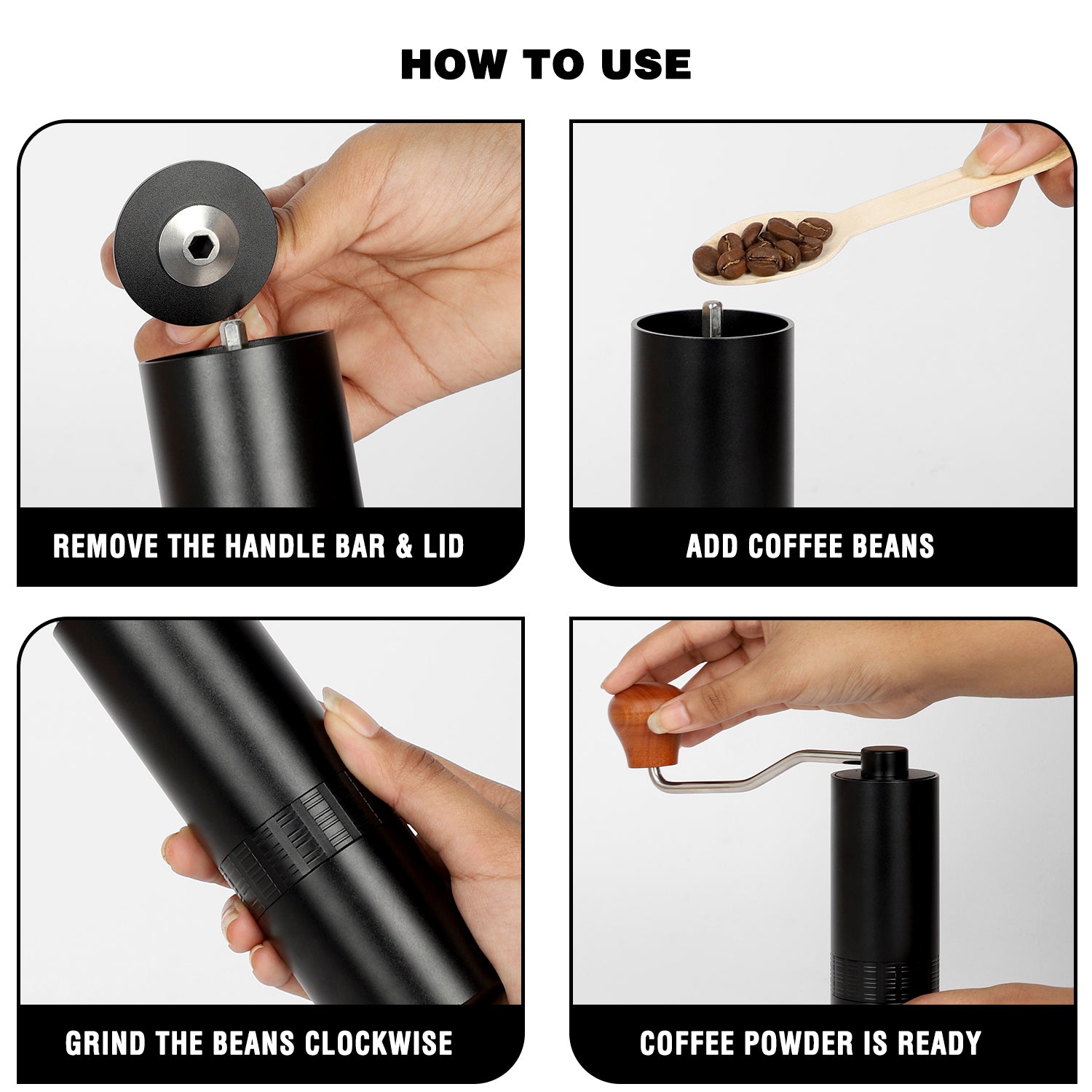 HOW TO USE

REMOVE THE HANDLE BAR & LID

ADD COFFEE BEANS

GRIND THE BEANS CLOCKWISE

COFFEE POWDER IS READY