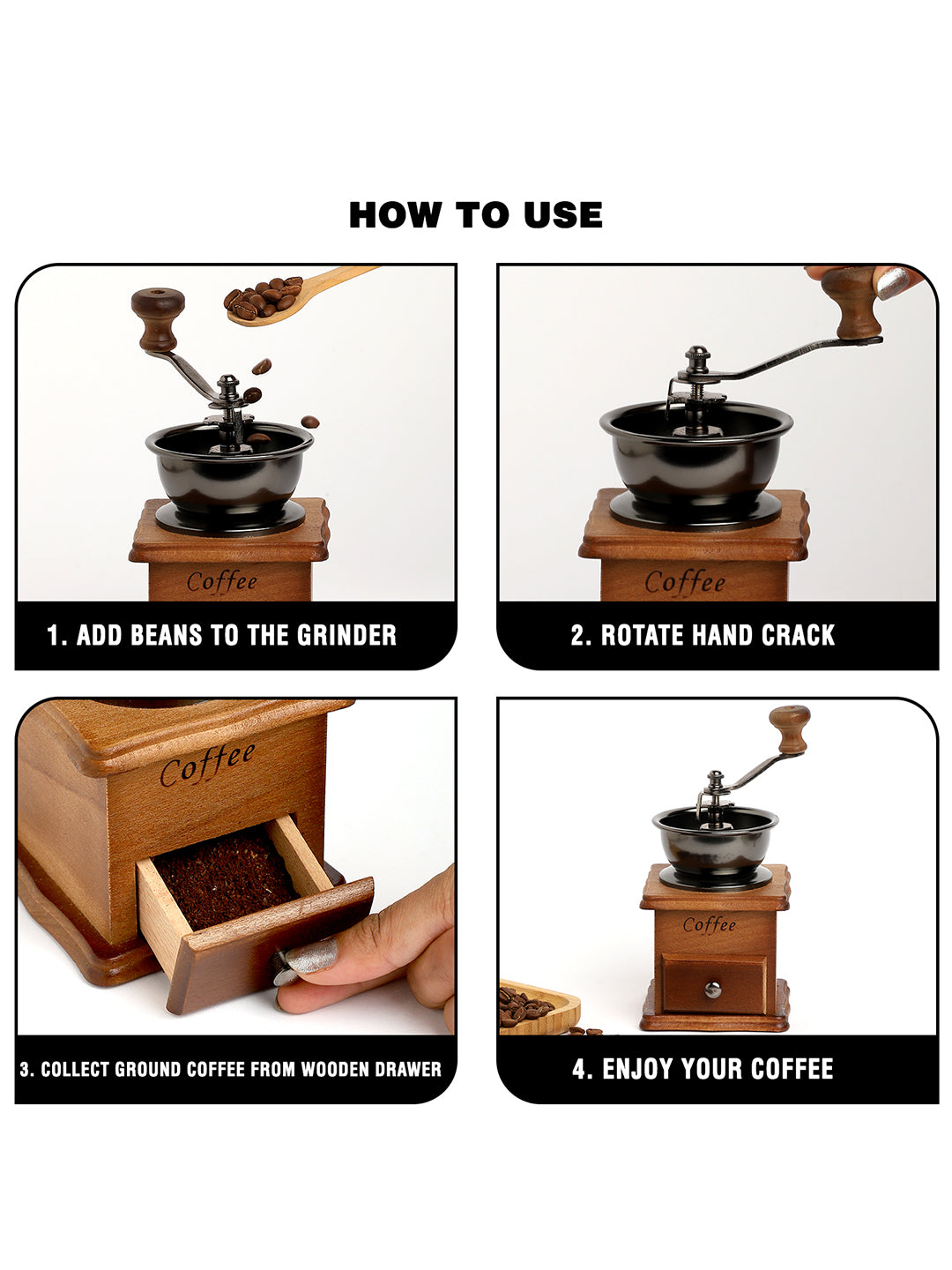 HOW TO USE

Coffee

1. ADD BEANS TO THE GRINDER

Coffee

2. ROTATE HAND CRACK

Coffee

3. COLLECT GROUND COFFEE FROM WOODEN DRAWER

Coffee

4. ENJOY YOUR COFFEE