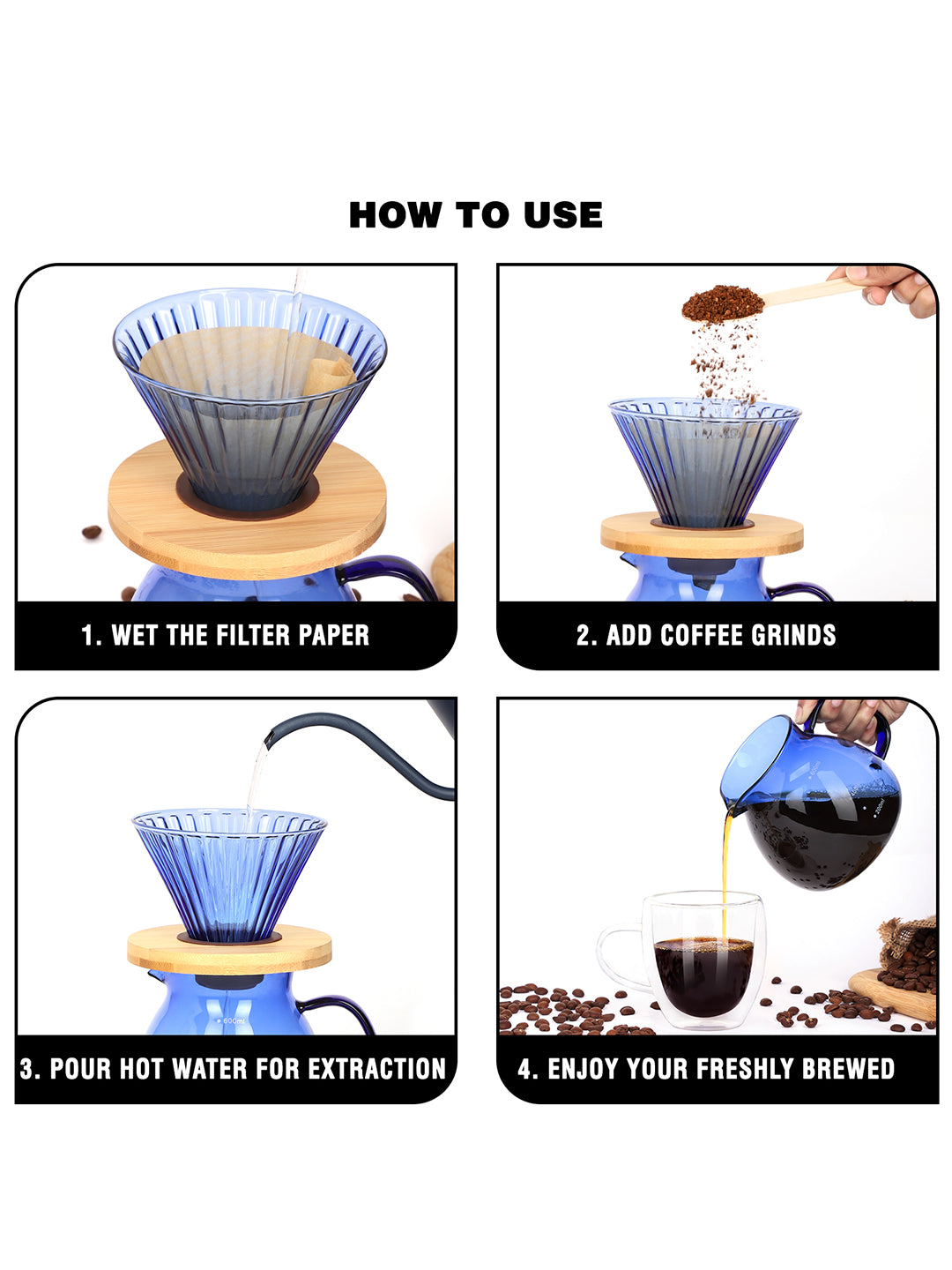 HOW TO USE

1. WET THE FILTER PAPER

2. ADD COFFEE GRINDS

600ml

3. POUR HOT WATER FOR EXTRACTION

200ml

4. ENJOY YOUR FRESHLY BREWED