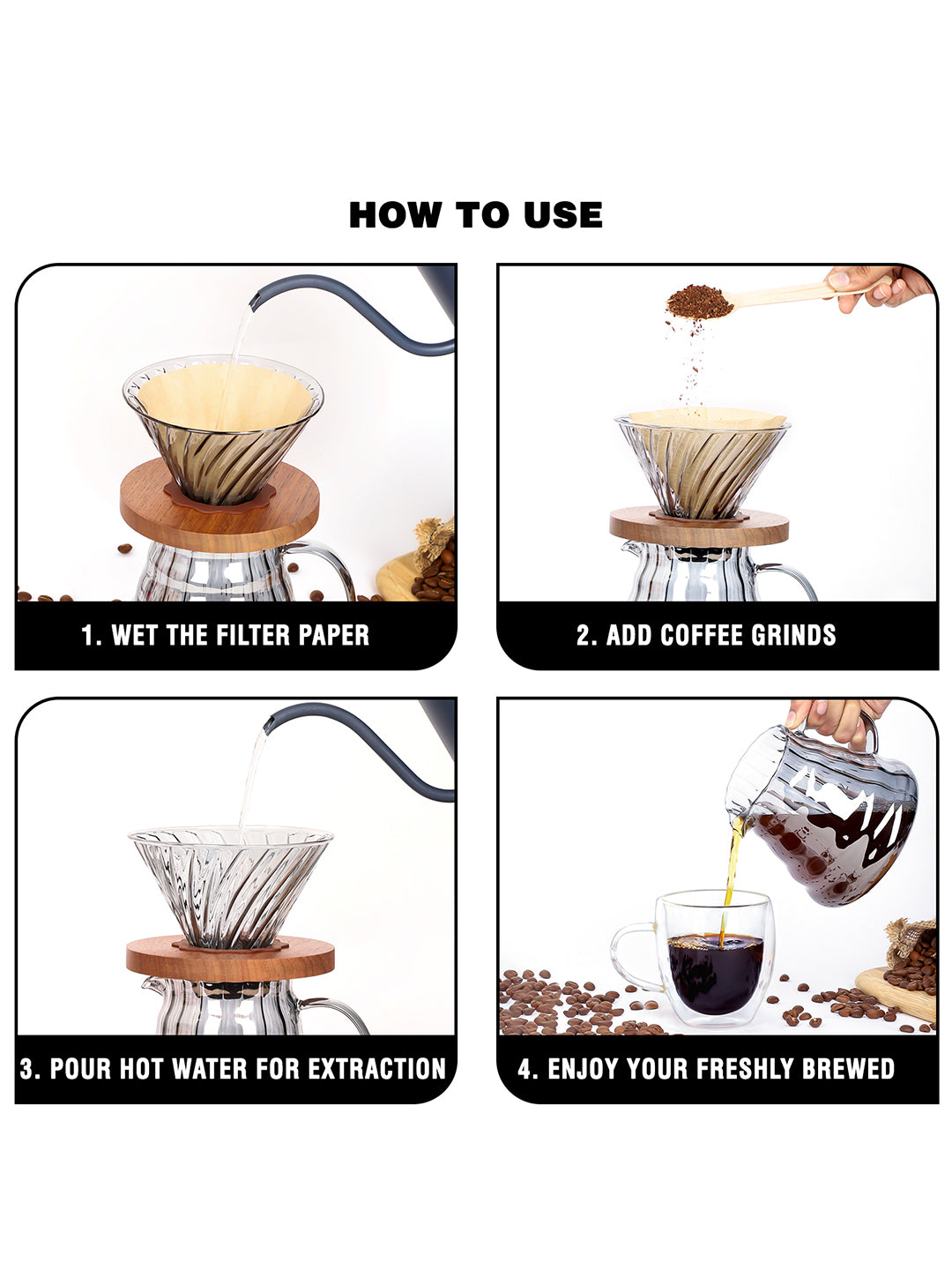 HOW TO USE

1. WET THE FILTER PAPER

2. ADD COFFEE GRINDS

3. POUR HOT WATER FOR EXTRACTION

4. ENJOY YOUR FRESHLY BREWED