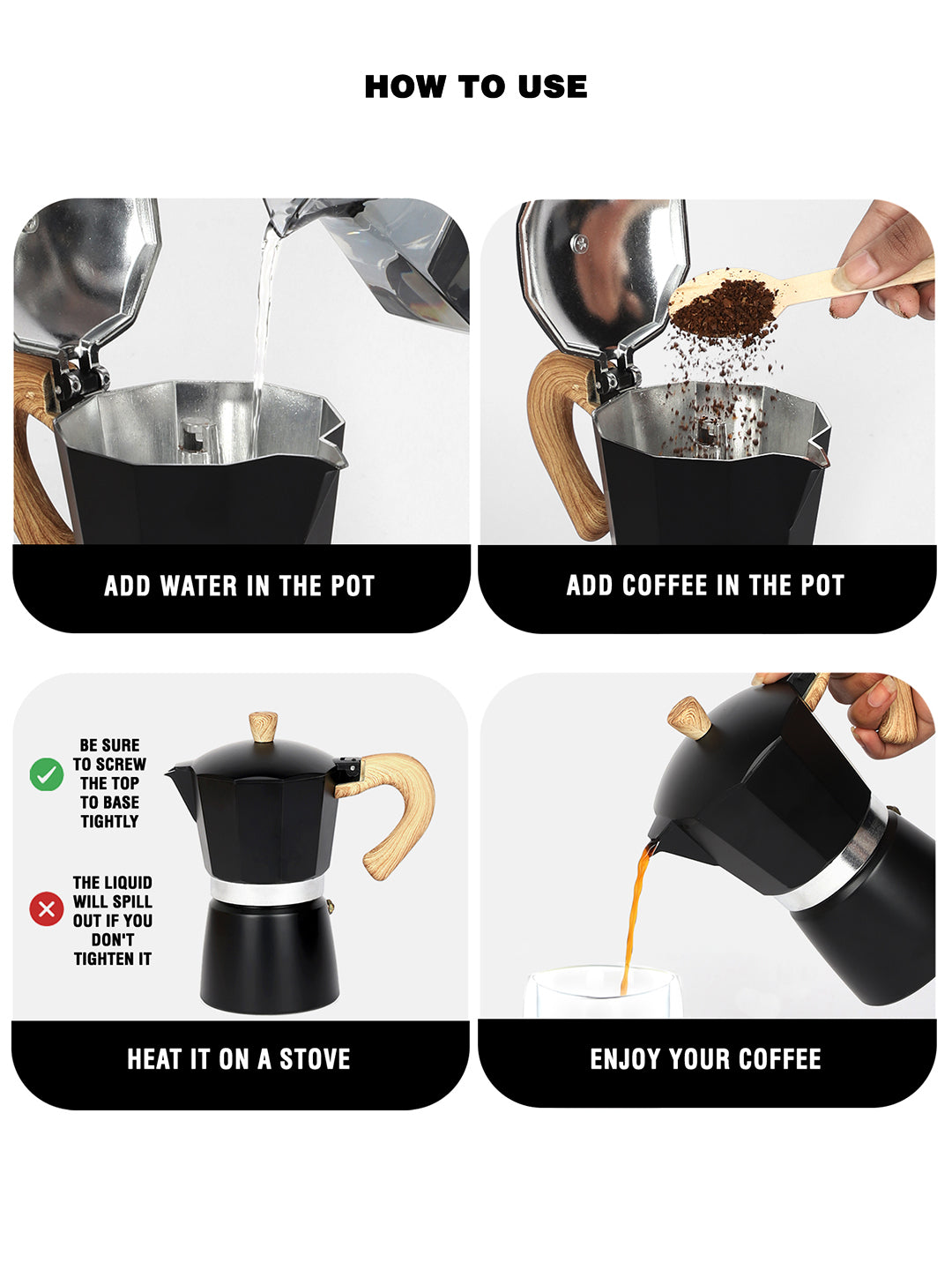 HOW TO USE

ADD WATER IN THE POT

ADD COFFEE IN THE POT

BE SURE TO SCREW THE TOP TO BASE TIGHTLY

THE LIQUID WILL SPILL OUT IF YOU DON'T TIGHTEN IT

HEAT IT ON A STOVE

ENJOY YOUR COFFEE