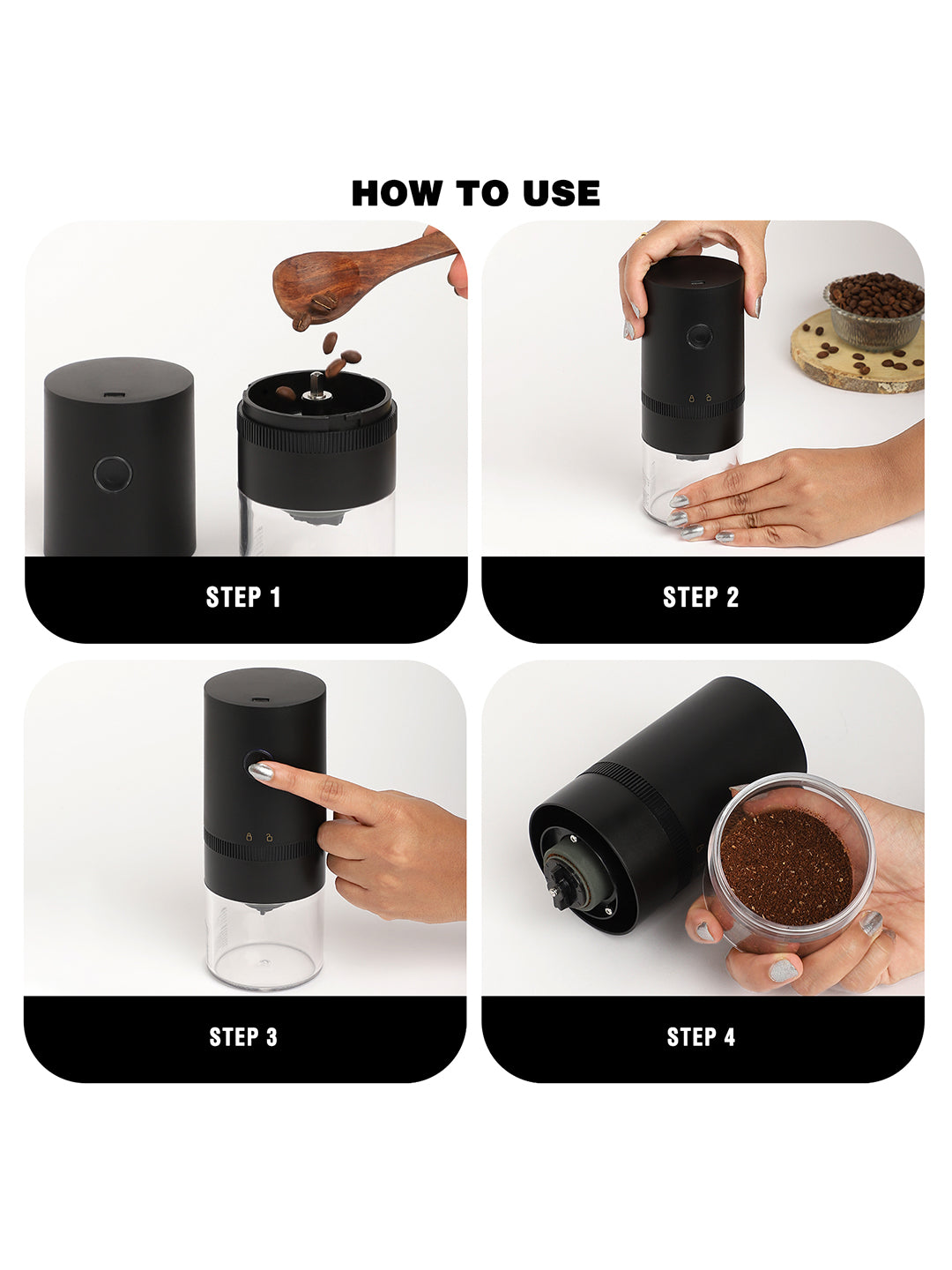 HOW TO USE

STEP 1

STEP 2

STEP 3

STEP 4